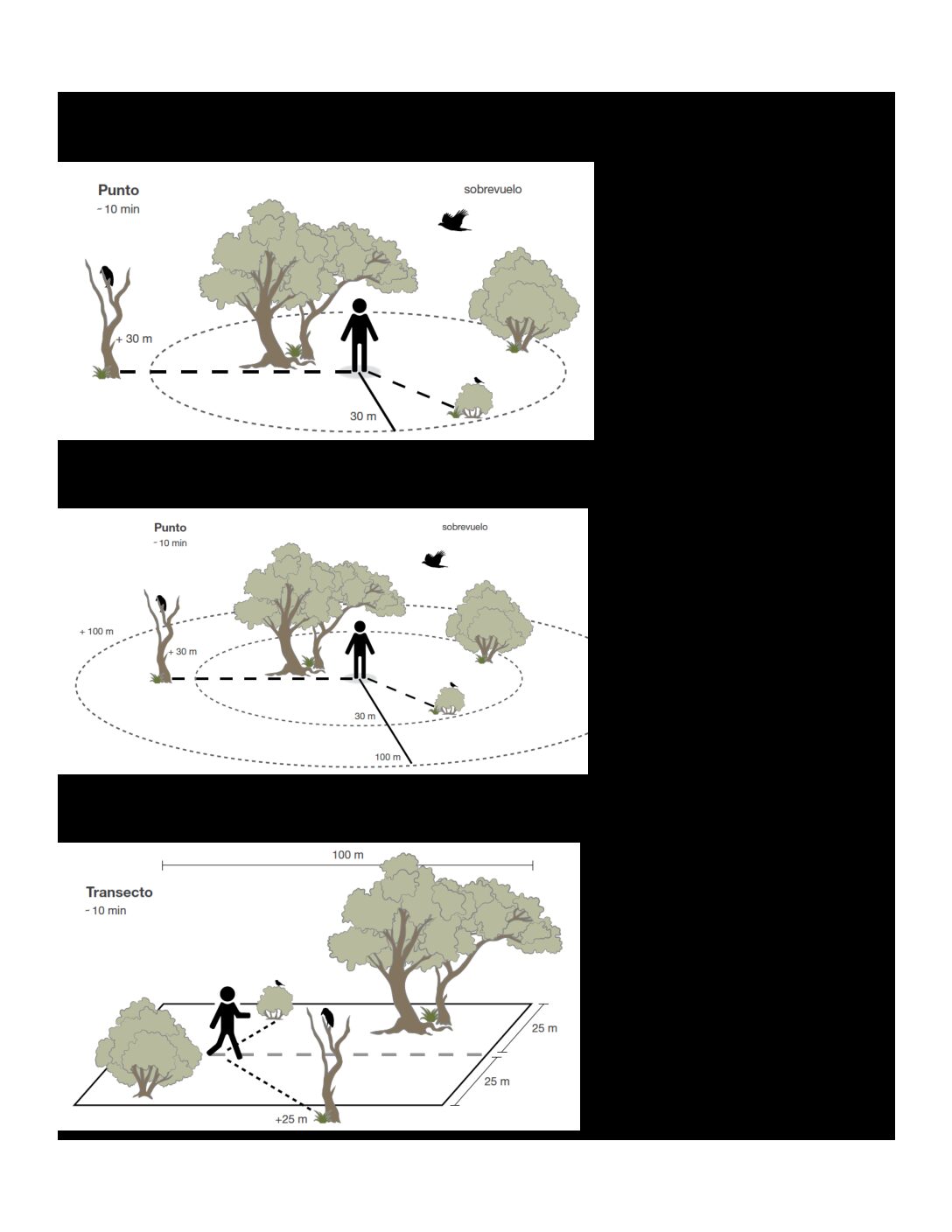 Punto
~ 10 min

sobrevuelo

+ 30 m

30 m

Punto
~ 10 min

sobrevuelo

+ 100 m

+ 30 m

30 m

100 m

100 m

Transecto
~ 10 min

25 m

25 m

+25 m