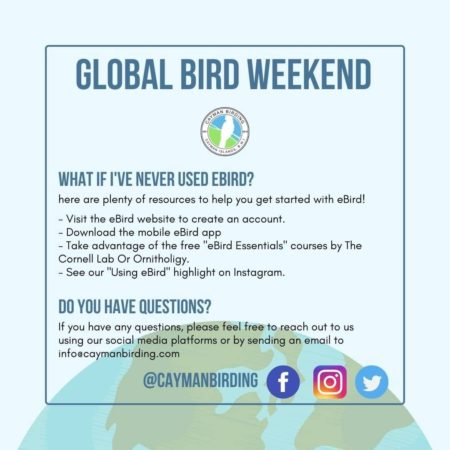 GLOBAL BIRD WEEKEND

CAYMAN BIRDING
CAYMAN ISLANDS, B.W.I.

WHAT IF I'VE NEVER USED EBIRD?
here are plenty of resources to help you get started with eBird!

- Visit the eBird website to create an account.
- Download the mobile eBird app
- Take advantage of the free "eBird Essentials" courses by The Cornell Lab Or Ornitholigy.
- See our "Using eBird" highlight on Instagram.

DO YOU HAVE QUESTIONS?
If you have any questions, please feel free to reach out to us using our social media platforms or by sending an email to info@caymanbirding.com

@CAYMANBIRDING