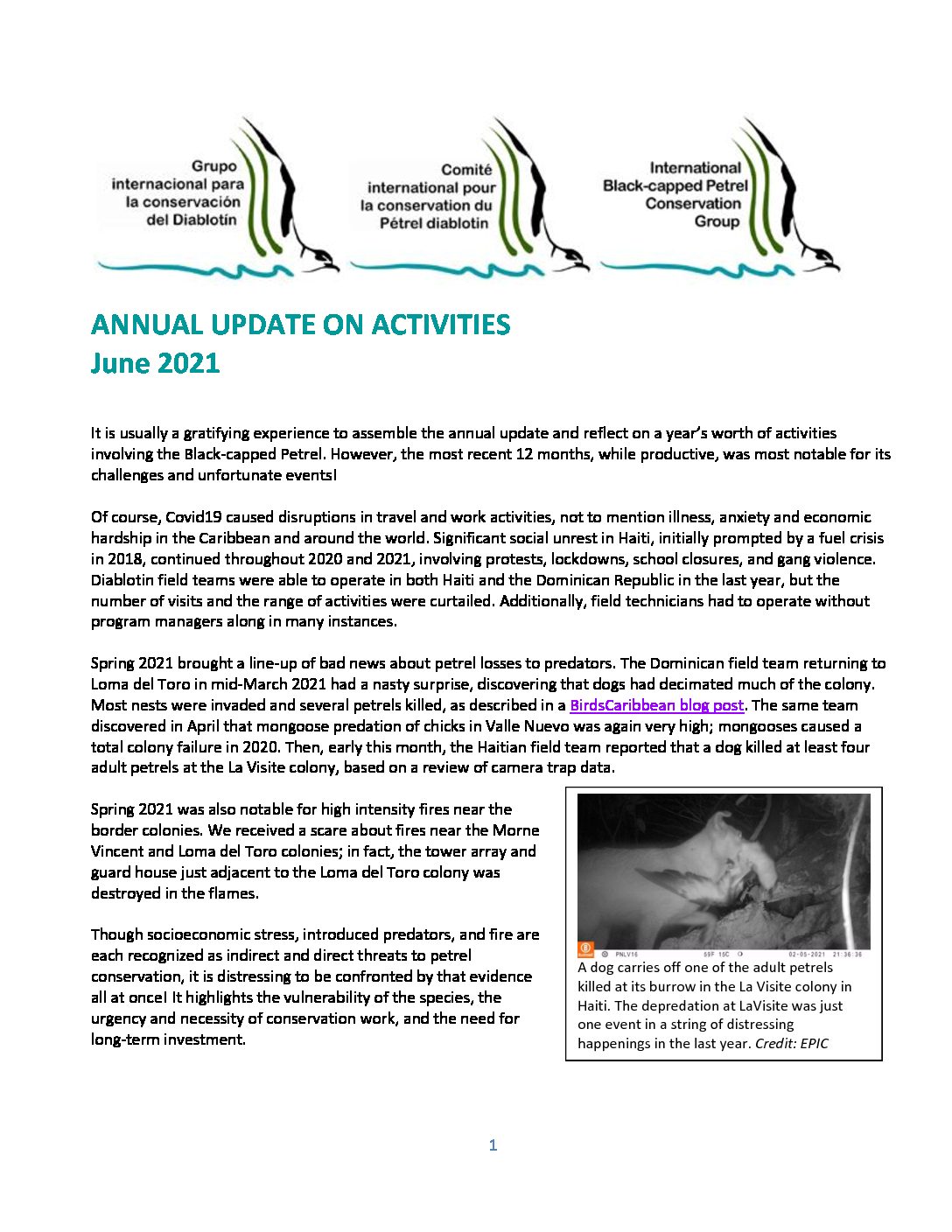 Grupo internacional para la conservación del Diablotín

Comité international pour la conservation du Pétrel diablotin

International Black-capped Petrel Conservation Group

ANNUAL UPDATE ON ACTIVITIES
June 2021

It is usually a gratifying experience to assemble the annual update and reflect on a year's worth of activities involving the Black-capped Petrel. However, the most recent 12 months, while productive, was most notable for its challenges and unfortunate events!

Of course, Covid19 caused disruptions in travel and work activities, not to mention illness, anxiety and economic hardship in the Caribbean and around the world. Significant social unrest in Haiti, initially prompted by a fuel crisis in 2018, continued throughout 2020 and 2021, involving protests, lockdowns, school closures, and gang violence. Diablotin field teams were able to operate in both Haiti and the Dominican Republic in the last year, but the number of visits and the range of activities were curtailed. Additionally, field technicians had to operate without program managers along in many instances.

Spring 2021 brought a line-up of bad news about petrel losses to predators. The Dominican field team returning to Loma del Toro in mid-March 2021 had a nasty surprise, discovering that dogs had decimated much of the colony. Most nests were invaded and several petrels killed, as described in a BirdsCaribbean blog post. The same team discovered in April that mongoose predation of chicks in Valle Nuevo was again very high; mongooses caused a total colony failure in 2020. Then, early this month, the Haitian field team reported that a dog killed at least four adult petrels at the La Visite colony, based on a review of camera trap data.

Spring 2021 was also notable for high intensity fires near the border colonies. We received a scare about fires near the Morne Vincent and Loma del Toro colonies; in fact, the tower array and guard house just adjacent to the Loma del Toro colony was destroyed in the flames.

Though socioeconomic stress, introduced predators, and fire are each recognized as indirect and direct threats to petrel conservation, it is distressing to be confronted by that evidence all at once! It highlights the vulnerability of the species, the urgency and necessity of conservation work, and the need for long-term investment.

PNLV16 59F 15C 02-05-2021 21:36:36

A dog carries off one of the adult petrels killed at its burrow in the La Visite colony in Haiti. The depredation at LaVisite was just one event in a string of distressing happenings in the last year. Credit: EPIC

1