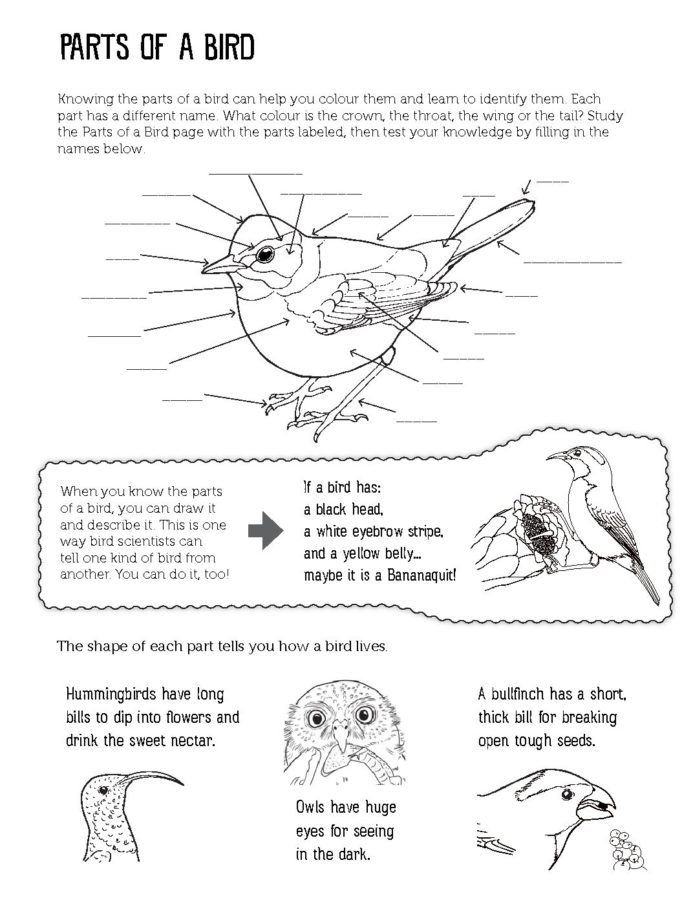 PARTS OF A BIRD

Knowing the parts of a bird can help you colour them and learn to identify them. Each part has a different name. What colour is the crown, the throat, the wing or the tail? Study the Parts of a Bird page with the parts labeled, then test your knowledge by filling in the names below.

When you know the parts of a bird, you can draw it and describe it. This is one way bird scientists can tell one kind of bird from another. You can do it, too!

If a bird has:
a black head,
a white eyebrow stripe,
and a yellow belly...
maybe it is a Bananaquit!

The shape of each part tells you how a bird lives.

Hummingbirds have long bills to dip into flowers and drink the sweet nectar.

Owls have huge eyes for seeing in the dark.

A bullfinch has a short, thick bill for breaking open tough seeds.