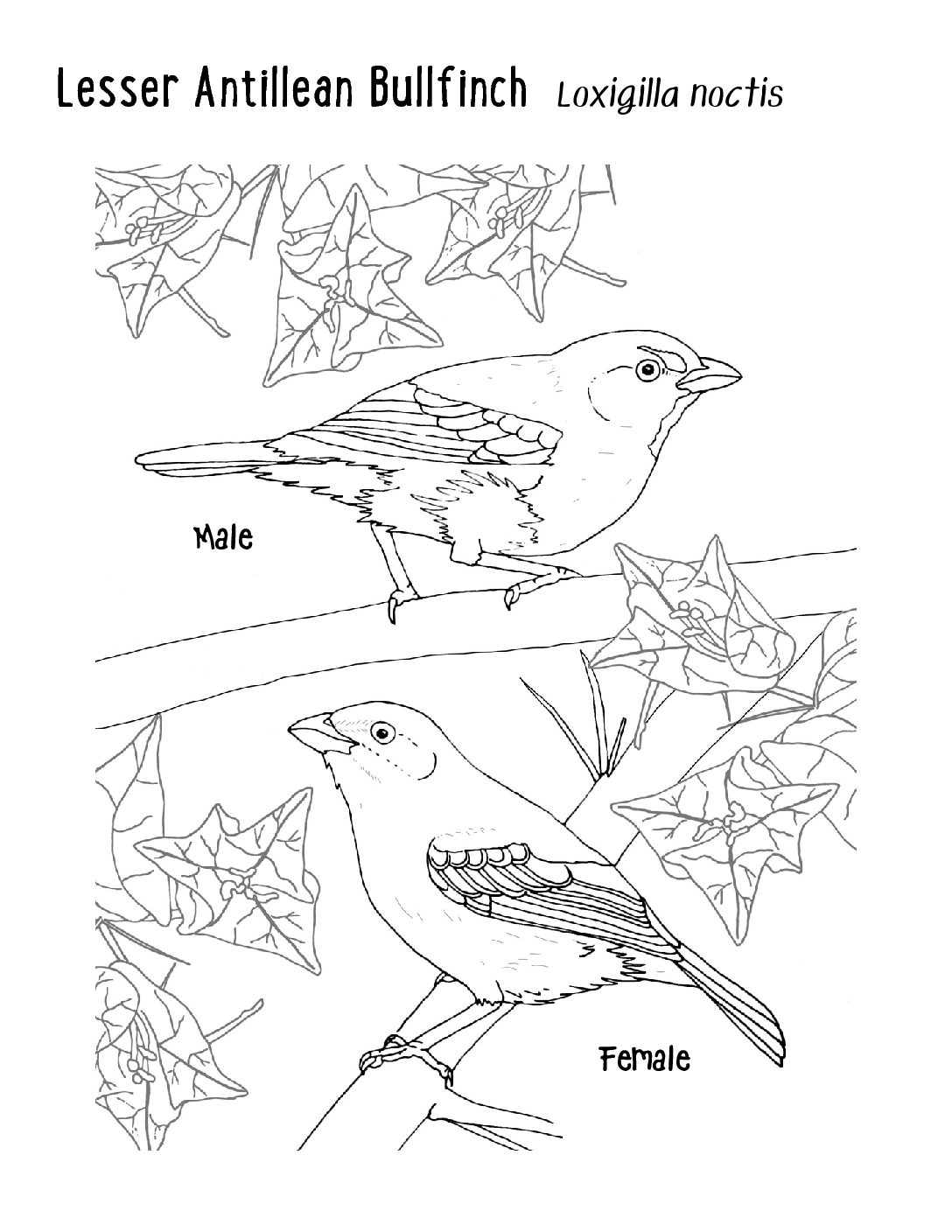 Lesser Antillean Bullfinch Loxigilla noctis

Male

Female