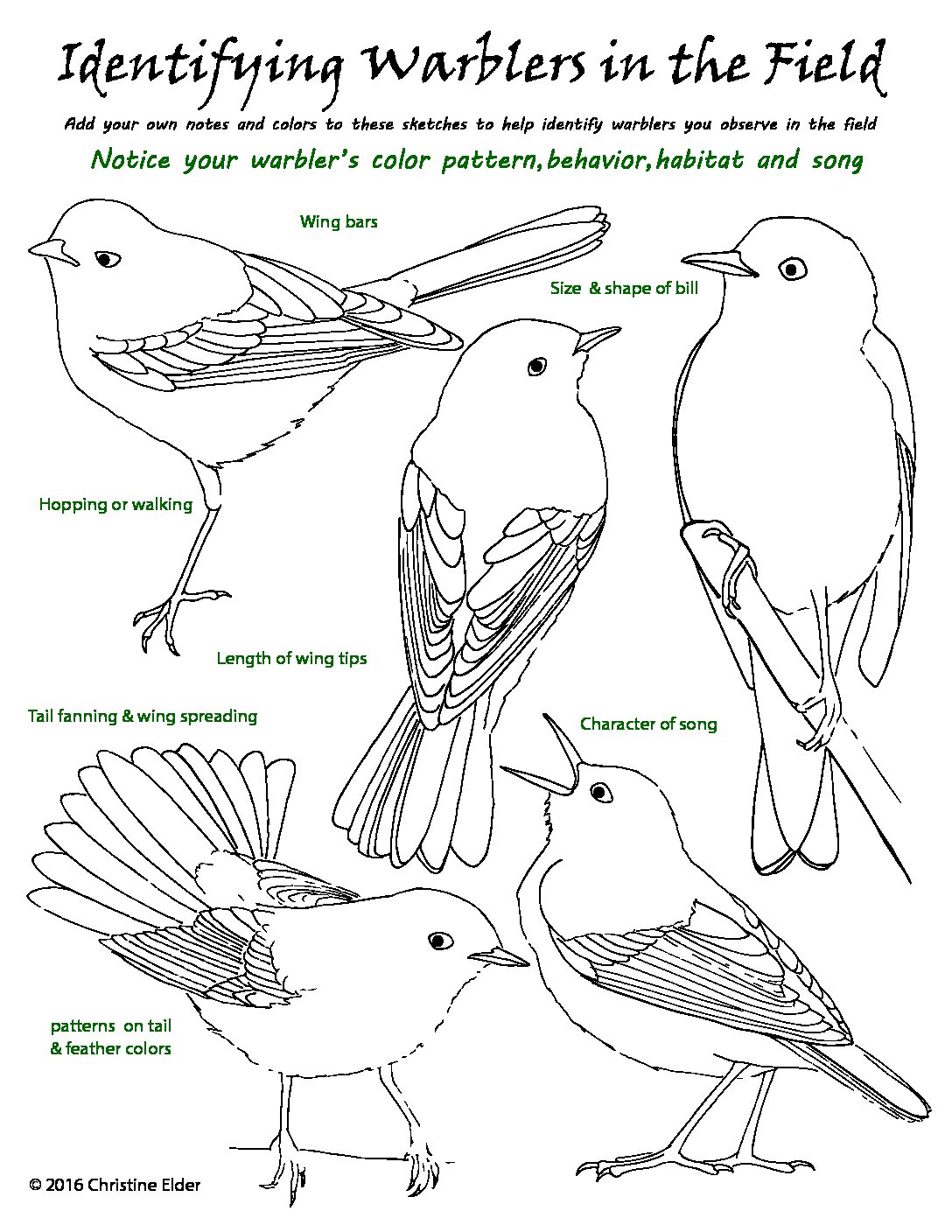 Identifying Warblers in the Field

Add your own notes and colors to these sketches to help identify warblers you observe in the field

Notice your warbler's color pattern, behavior, habitat and song

Wing bars

Size & shape of bill

Hopping or walking

Length of wing tips

Tail fanning & wing spreading

Character of song

patterns on tail & feather colors

© 2016 Christine Elder