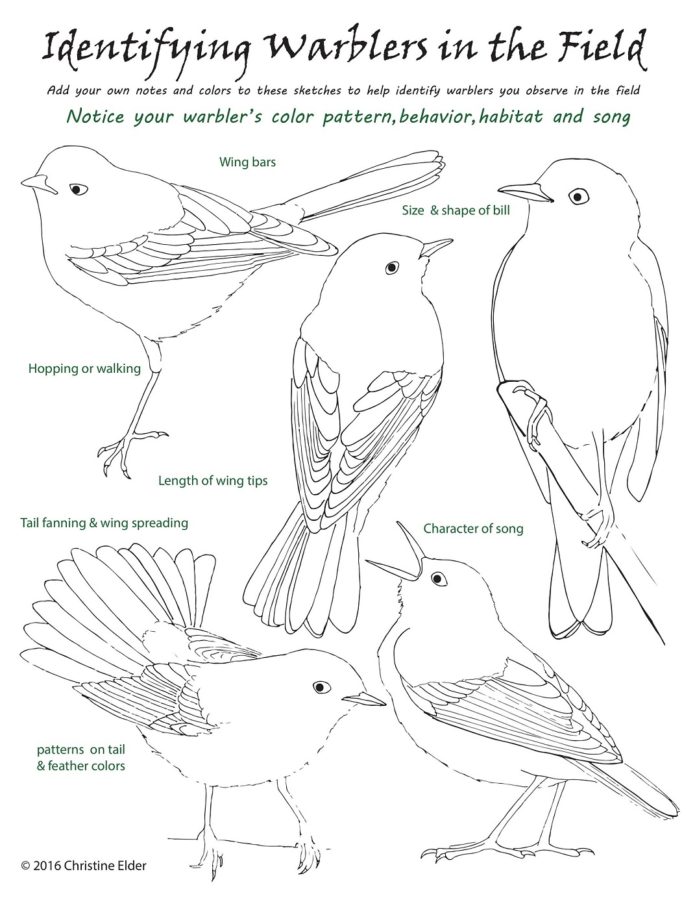 Identifying Warblers in the Field

Add your own notes and colors to these sketches to help identify warblers you observe in the field

Notice your warbler's color pattern, behavior, habitat and song

Wing bars

Size & shape of bill

Hopping or walking

Length of wing tips

Tail fanning & wing spreading

Character of song

patterns on tail & feather colors

© 2016 Christine Elder