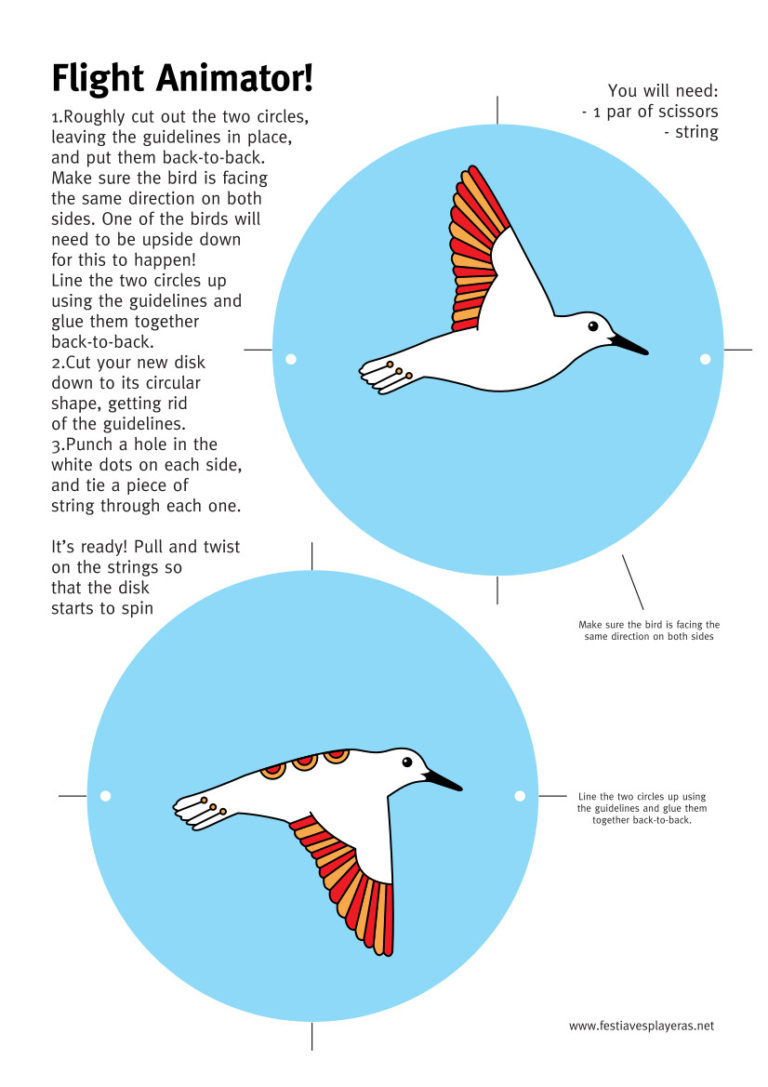 Flight Animator!

1.Roughly cut out the two circles, leaving the guidelines in place, and put them back-to-back. Make sure the bird is facing the same direction on both sides. One of the birds will need to be upside down for this to happen!
Line the two circles up using the guidelines and glue them together back-to-back.
2.Cut your new disk down to its circular shape, getting rid of the guidelines.
3.Punch a hole in the white dots on each side, and tie a piece of string through each one.

It's ready! Pull and twist on the strings so that the disk starts to spin

You will need:
- 1 par of scissors
- string

Make sure the bird is facing the same direction on both sides

Line the two circles up using the guidelines and glue them together back-to-back.

www.festiavesplayeras.net