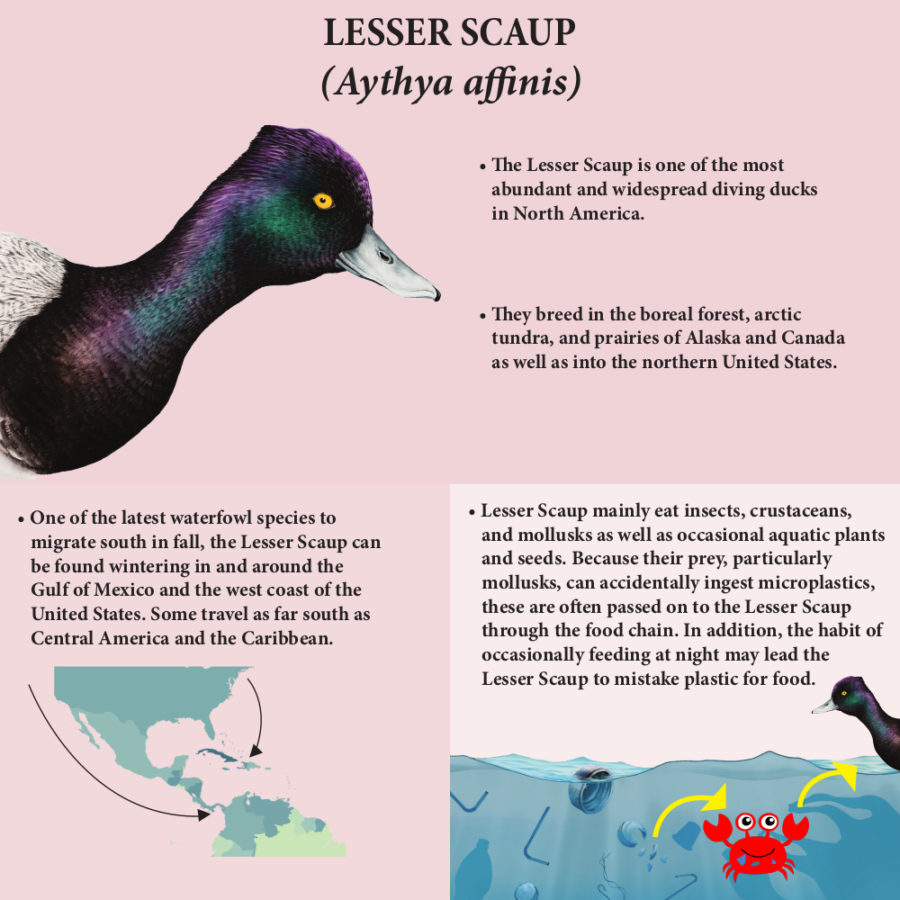 LESSER SCAUP
(Aythya affinis)

• The Lesser Scaup is one of the most abundant and widespread diving ducks in North America.

• They breed in the boreal forest, arctic tundra, and prairies of Alaska and Canada as well as into the northern United States.

• One of the latest waterfowl species to migrate south in fall, the Lesser Scaup can be found wintering in and around the Gulf of Mexico and the west coast of the United States. Some travel as far south as Central America and the Caribbean.

• Lesser Scaup mainly eat insects, crustaceans, and mollusks as well as occasional aquatic plants and seeds. Because their prey, particularly mollusks, can accidentally ingest microplastics, these are often passed on to the Lesser Scaup through the food chain. In addition, the habit of occasionally feeding at night may lead the Lesser Scaup to mistake plastic for food.