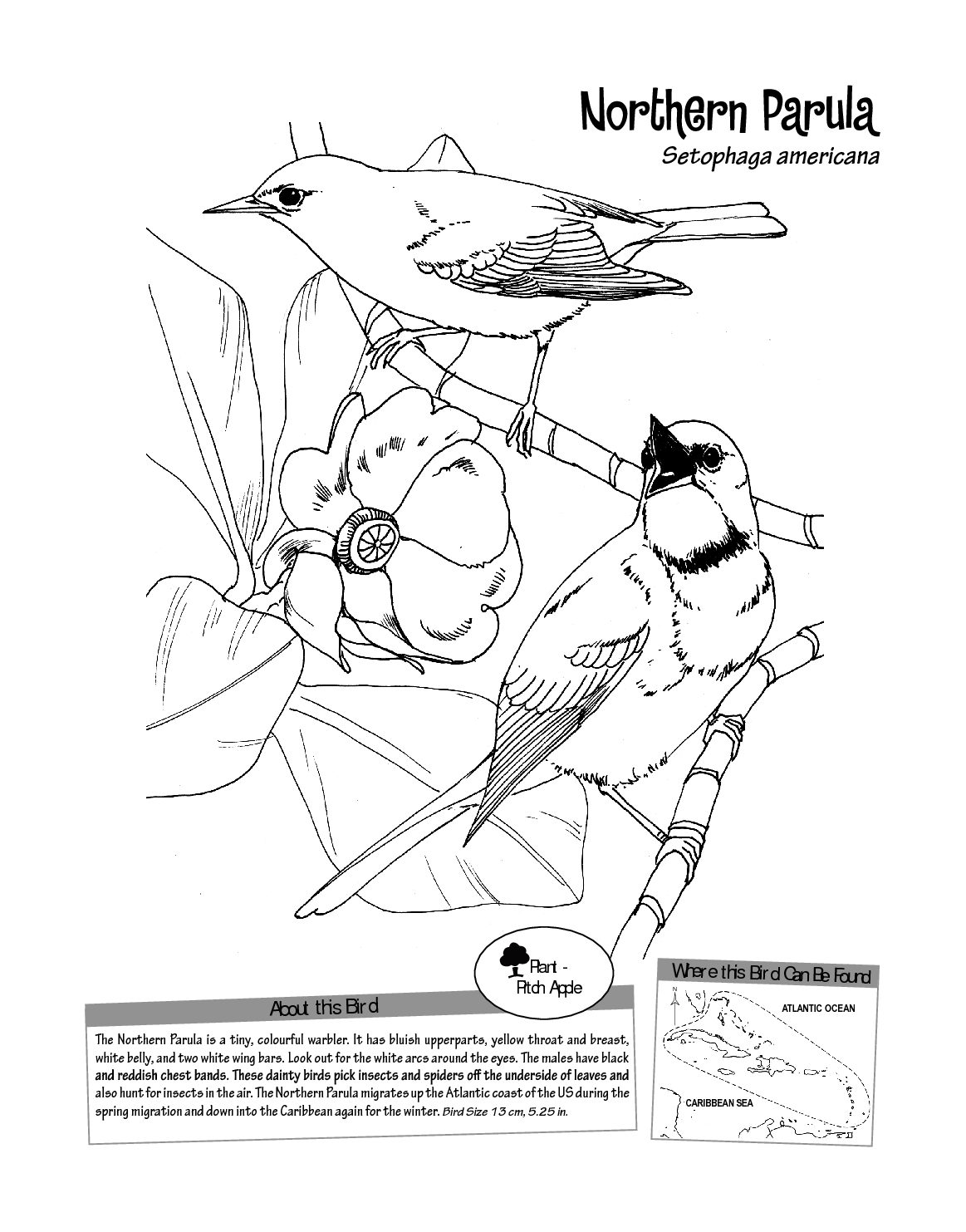 Northern Parula
Setophaga americana

Plant - Pitch Apple

About this Bird

The Northern Parula is a tiny, colourful warbler. It has bluish upperparts, yellow throat and breast, white belly, and two white wing bars. Look out for the white arcs around the eyes. The males have black and reddish chest bands. These dainty birds pick insects and spiders off the underside of leaves and also hunt for insects in the air. The Northern Parula migrates up the Atlantic coast of the US during the spring migration and down into the Caribbean again for the winter. Bird Size 13 cm, 5.25 in.

Where this Bird Can Be Found

N

ATLANTIC OCEAN

CARIBBEAN SEA