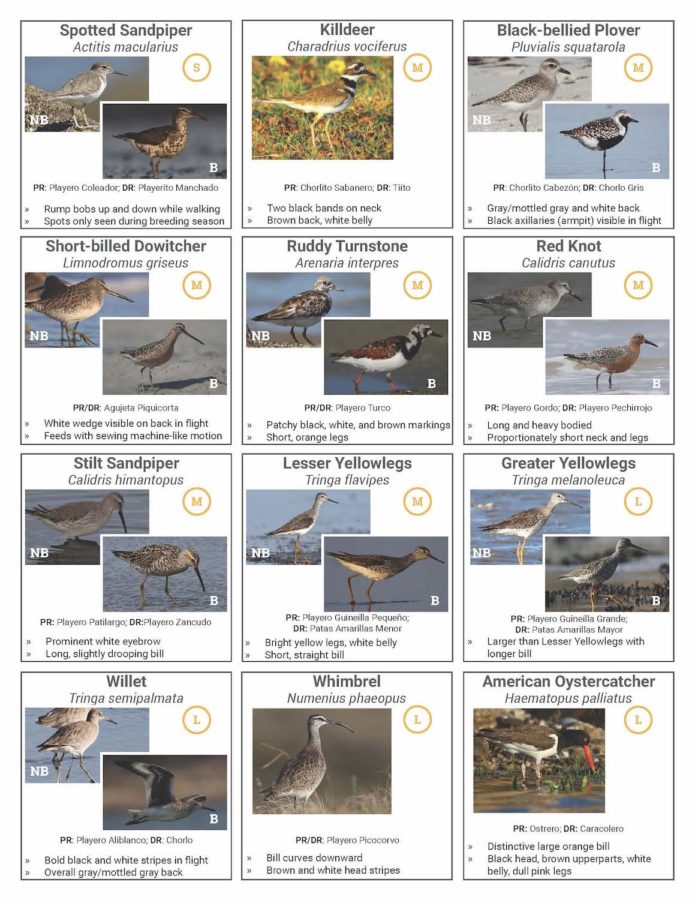 Spotted Sandpiper
Actitis macularius
S
NB
B
PR: Playero Coleador; DR: Playerito Manchado
» Rump bobs up and down while walking
» Spots only seen during breeding season

Killdeer
Charadrius vociferus
M
PR: Chorlito Sabanero; DR: Tiito
» Two black bands on neck
» Brown back, white belly

Black-bellied Plover
Pluvialis squatarola
M
NB
B
PR: Chorlito Cabezón; DR: Chorlo Gris
» Gray/mottled gray and white back
» Black axillaries (armpit) visible in flight

Short-billed Dowitcher
Limnodromus griseus
M
NB
B
PR/DR: Agujeta Piquicorta
» White wedge visible on back in flight
» Feeds with sewing machine-like motion

Ruddy Turnstone
Arenaria interpres
M
NB
B
PR/DR: Playero Turco
» Patchy black, white, and brown markings
» Short, orange legs

Red Knot
Calidris canutus
M
NB
B
PR: Playero Gordo; DR: Playero Pechirrojo
» Long and heavy bodied
» Proportionately short neck and legs

Stilt Sandpiper
Calidris himantopus
M
NB
B
PR: Playero Patilargo; DR:Playero Zancudo
» Prominent white eyebrow
» Long, slightly drooping bill

Lesser Yellowlegs
Tringa flavipes
M
NB
B
PR: Playero Guineilla Pequeño;
DR: Patas Amarillas Menor
» Bright yellow legs, white belly
» Short, straight bill

Greater Yellowlegs
Tringa melanoleuca
L
NB
B
PR: Playero Guineilla Grande;
DR: Patas Amarillas Mayor
» Larger than Lesser Yellowlegs with longer bill

Willet
Tringa semipalmata
L
NB
B
PR: Playero Aliblanco; DR: Chorlo
» Bold black and white stripes in flight
» Overall gray/mottled gray back

Whimbrel
Numenius phaeopus
L
PR/DR: Playero Picocorvo
» Bill curves downward
» Brown and white head stripes

American Oystercatcher
Haematopus palliatus
L
PR: Ostrero; DR: Caracolero
» Distinctive large orange bill
» Black head, brown upperparts, white belly, dull pink legs