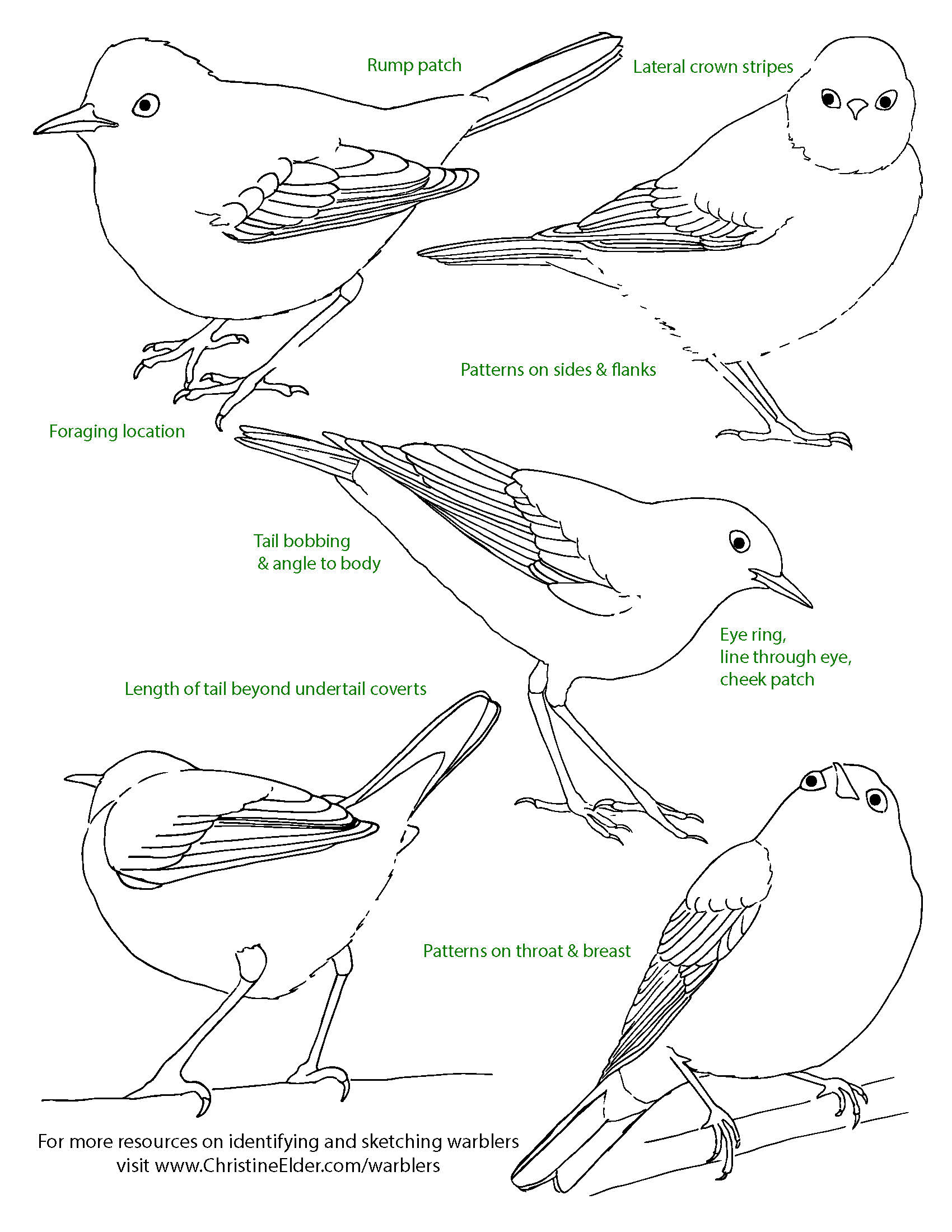 Rump patch

Lateral crown stripes

Patterns on sides & flanks

Foraging location

Tail bobbing & angle to body

Eye ring, line through eye, cheek patch

Length of tail beyond undertail coverts

Patterns on throat & breast

For more resources on identifying and sketching warblers visit www.ChristineElder.com/warblers