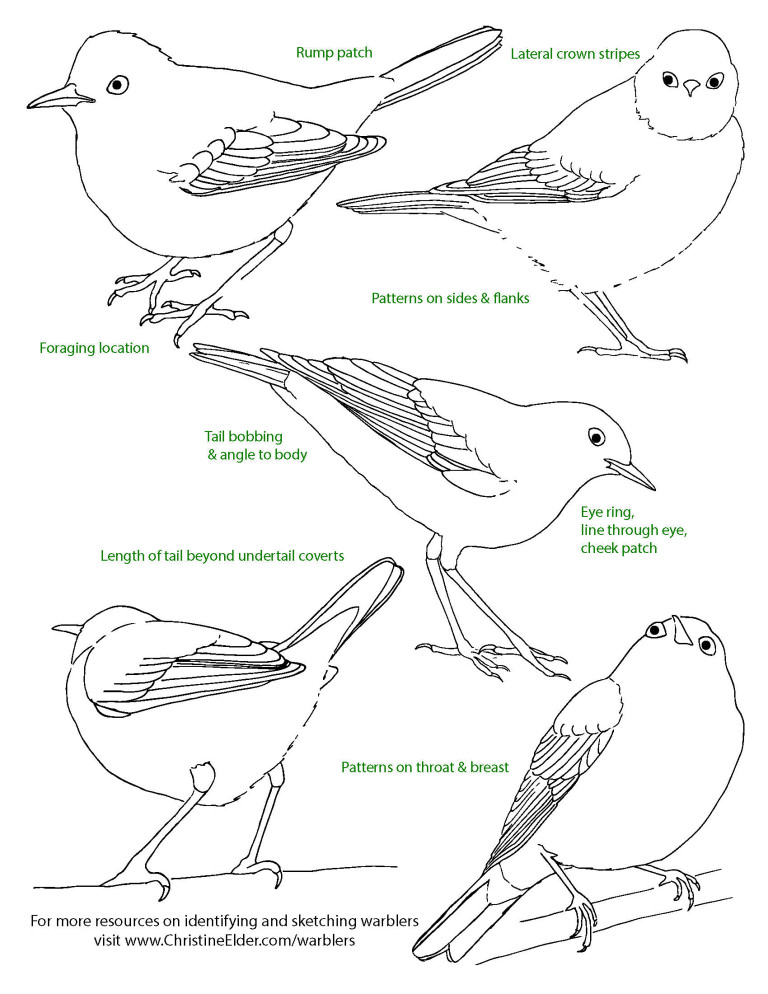 Rump patch

Lateral crown stripes

Patterns on sides & flanks

Foraging location

Tail bobbing & angle to body

Eye ring, line through eye, cheek patch

Length of tail beyond undertail coverts

Patterns on throat & breast

For more resources on identifying and sketching warblers visit www.ChristineElder.com/warblers